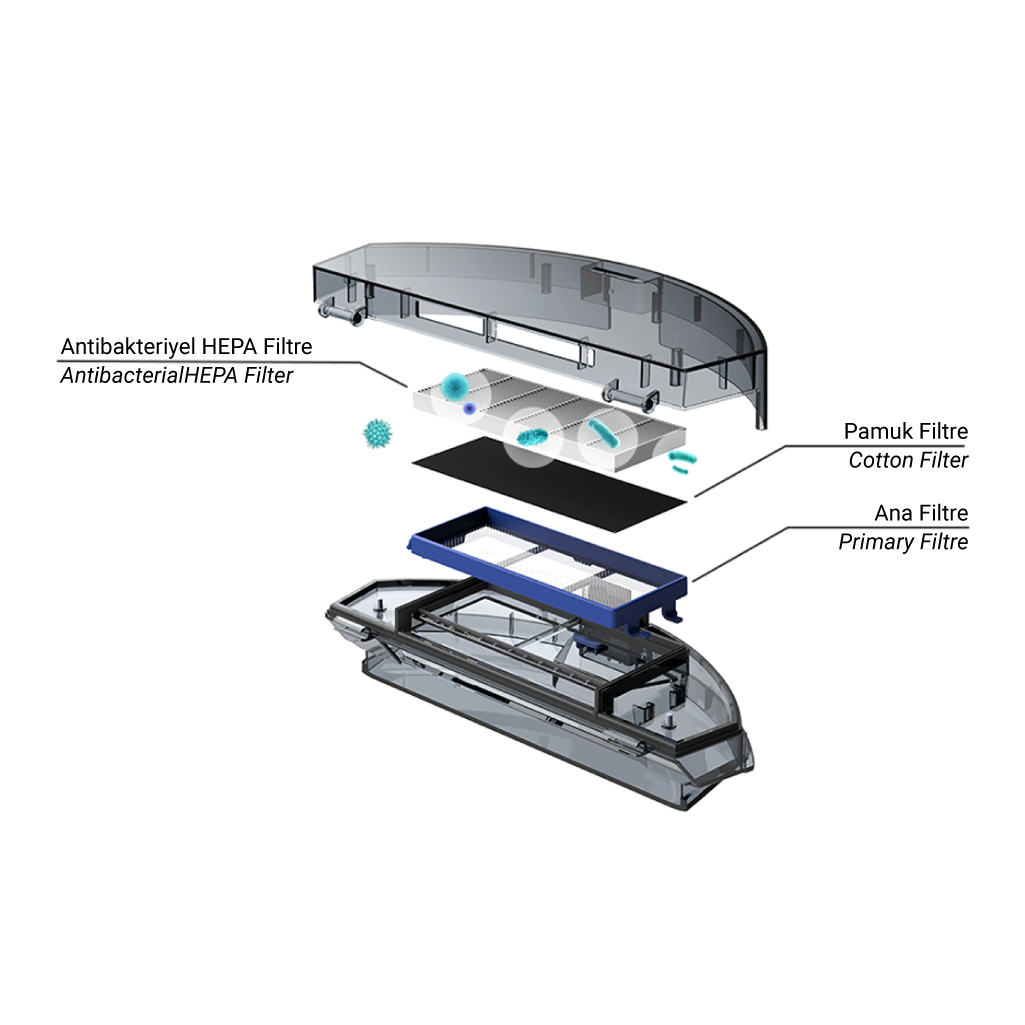 Antibakteriyel HEPA Filtre
AntibacterialHEPA Filter

Pamuk Filtre
Cotton Filter

Ana Filtre
Primary Filtre